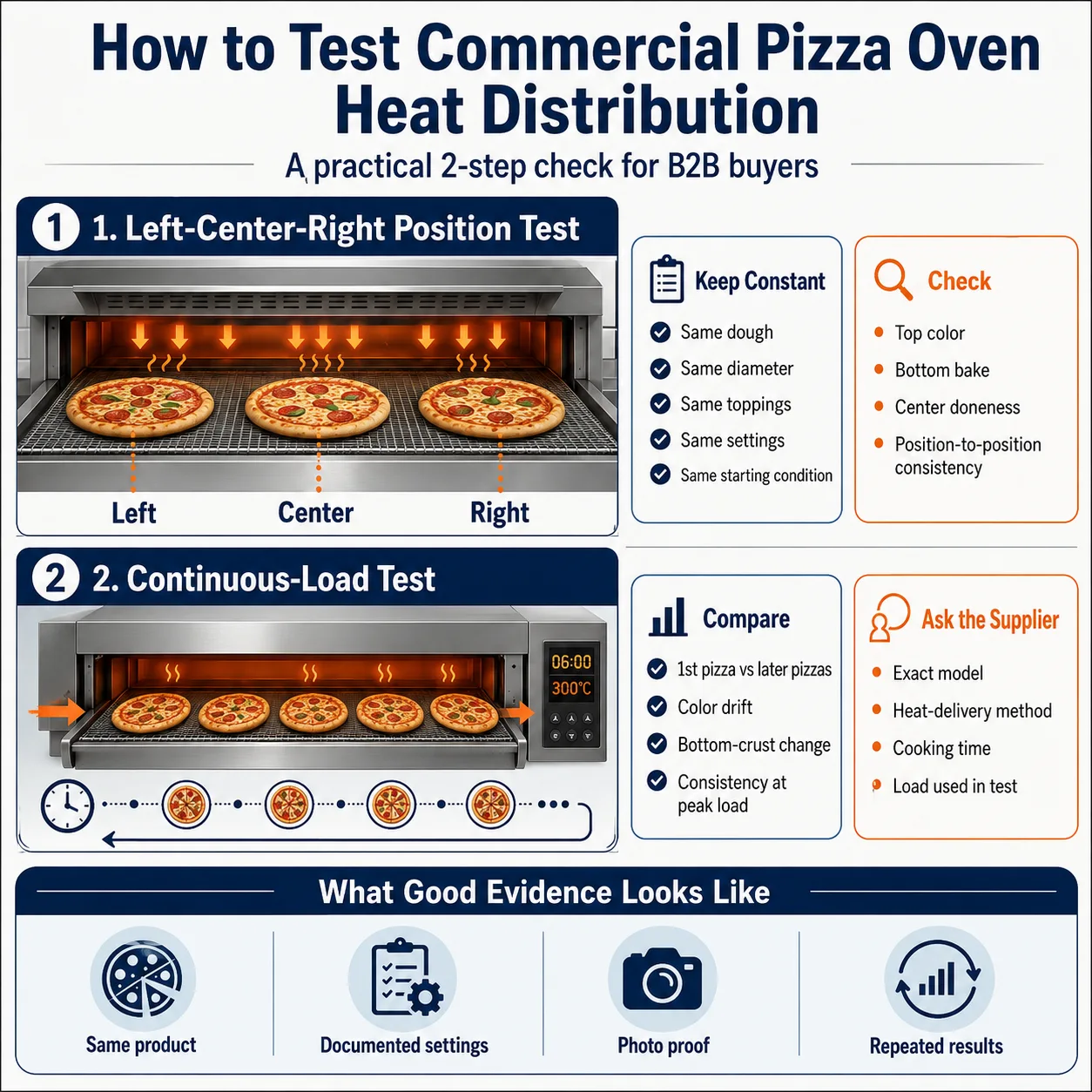 How to Test Commercial Pizza Oven Heat Distribution

A practical 2-step check for B2B buyers

1 1. Left-Center-Right Position Test

Left Center Right

Keep Constant
Same dough
Same diameter
Same toppings
Same settings
Same starting condition

Check
Top color
Bottom bake
Center doneness
Position-to-position consistency

2 2. Continuous-Load Test

06:00
300°C

Compare
1st pizza vs later pizzas
Color drift
Bottom-crust change
Consistency at peak load

Ask the Supplier
Exact model
Heat-delivery method
Cooking time
Load used in test

What Good Evidence Looks Like

Same product
Documented settings
Photo proof
Repeated results